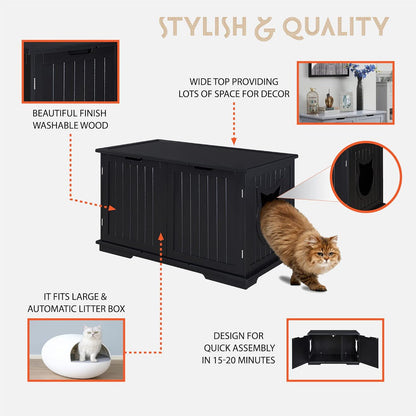 STYLISH & QUALITY

BEAUTIFUL FINISH
WASHABLE WOOD

WIDE TOP PROVIDING
LOTS OF SPACE FOR DECOR

IT FITS LARGE &
AUTOMATIC LITTER BOX

DESIGN FOR
QUICK ASSEMBLY
IN 15-20 MINUTES