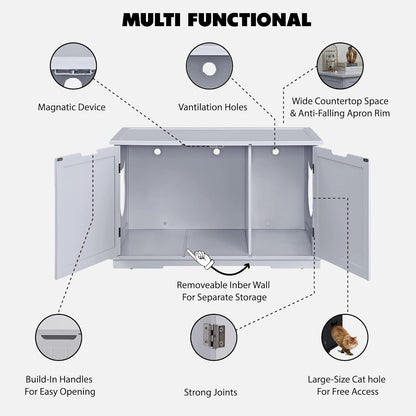 MULTI FUNCTIONAL

Magnatic Device

Vantilation Holes

Wide Countertop Space & Anti-Falling Apron Rim

Removeable Inber Wall For Separate Storage

Build-In Handles For Easy Opening

Strong Joints

Large-Size Cat hole For Free Access